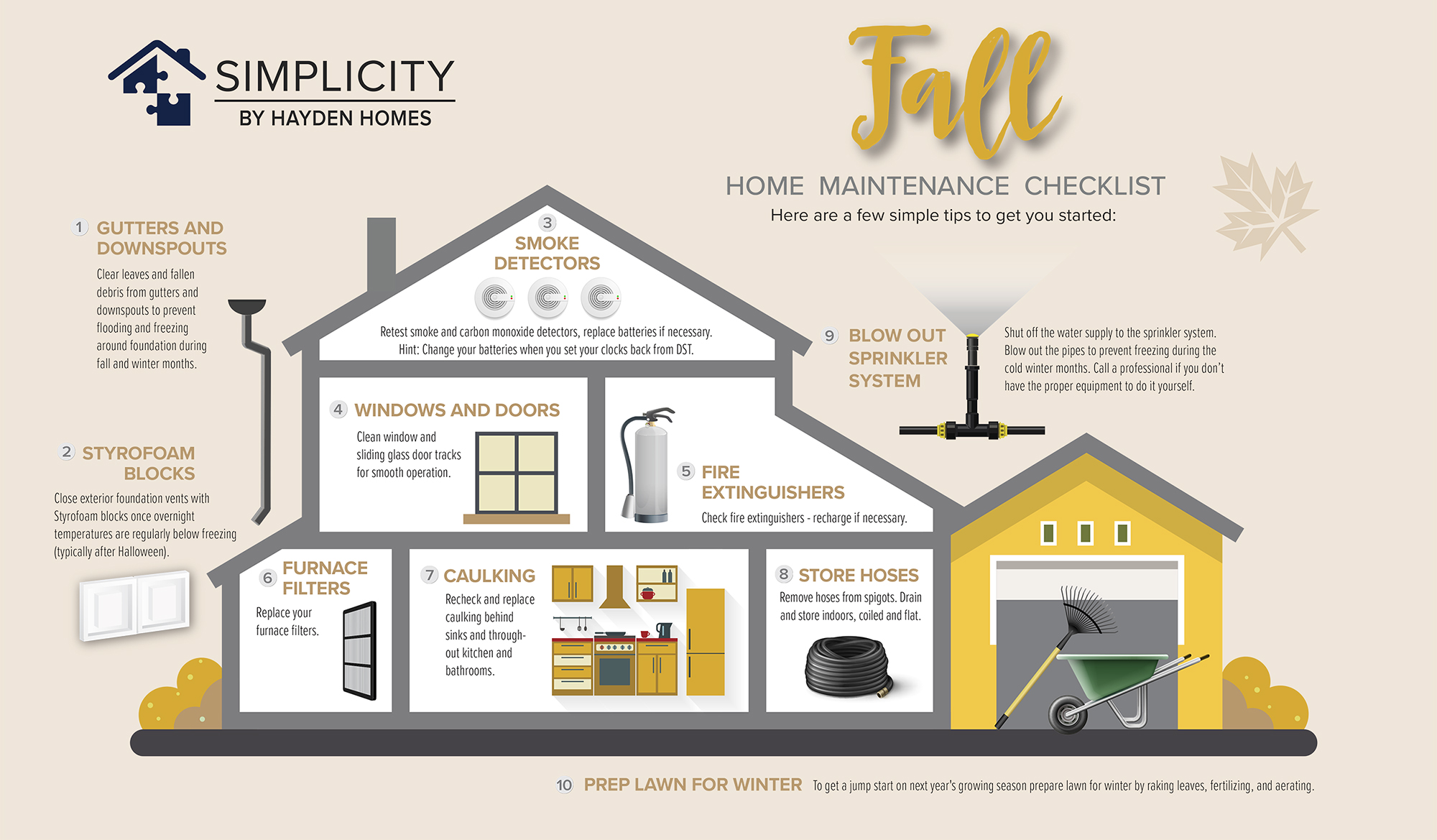 SIMPLICITY
BY HAYDEN HOMES

Fall

HOME MAINTENANCE CHECKLIST

Here are a few simple tips to get you started:

1 GUTTERS AND DOWNSPOUTS

Clear leaves and fallen debris from gutters and downspouts to prevent flooding and freezing around foundation during fall and winter months.

2 STYROFOAM BLOCKS

Close exterior foundation vents with Styrofoam blocks once overnight temperatures are regularly below freezing (typically after Halloween).

3 SMOKE DETECTORS

Retest smoke and carbon monoxide detectors, replace batteries if necessary.
Hint: Change your batteries when you set your clocks back from DST.

4 WINDOWS AND DOORS

Clean window and sliding glass door tracks for smooth operation.

5 FIRE EXTINGUISHERS

Check fire extinguishers - recharge if necessary.

6 FURNACE FILTERS

Replace your furnace filters.

7 CAULKING

Recheck and replace caulking behind sinks and throughout kitchen and bathrooms.

8 STORE HOSES

Remove hoses from spigots. Drain and store indoors, coiled and flat.

9 BLOW OUT SPRINKLER SYSTEM

Shut off the water supply to the sprinkler system. Blow out the pipes to prevent freezing during the cold winter months. Call a professional if you don't have the proper equipment to do it yourself.

10 PREP LAWN FOR WINTER To get a jump start on next year's growing season prepare lawn for winter by raking leaves, fertilizing, and aerating.