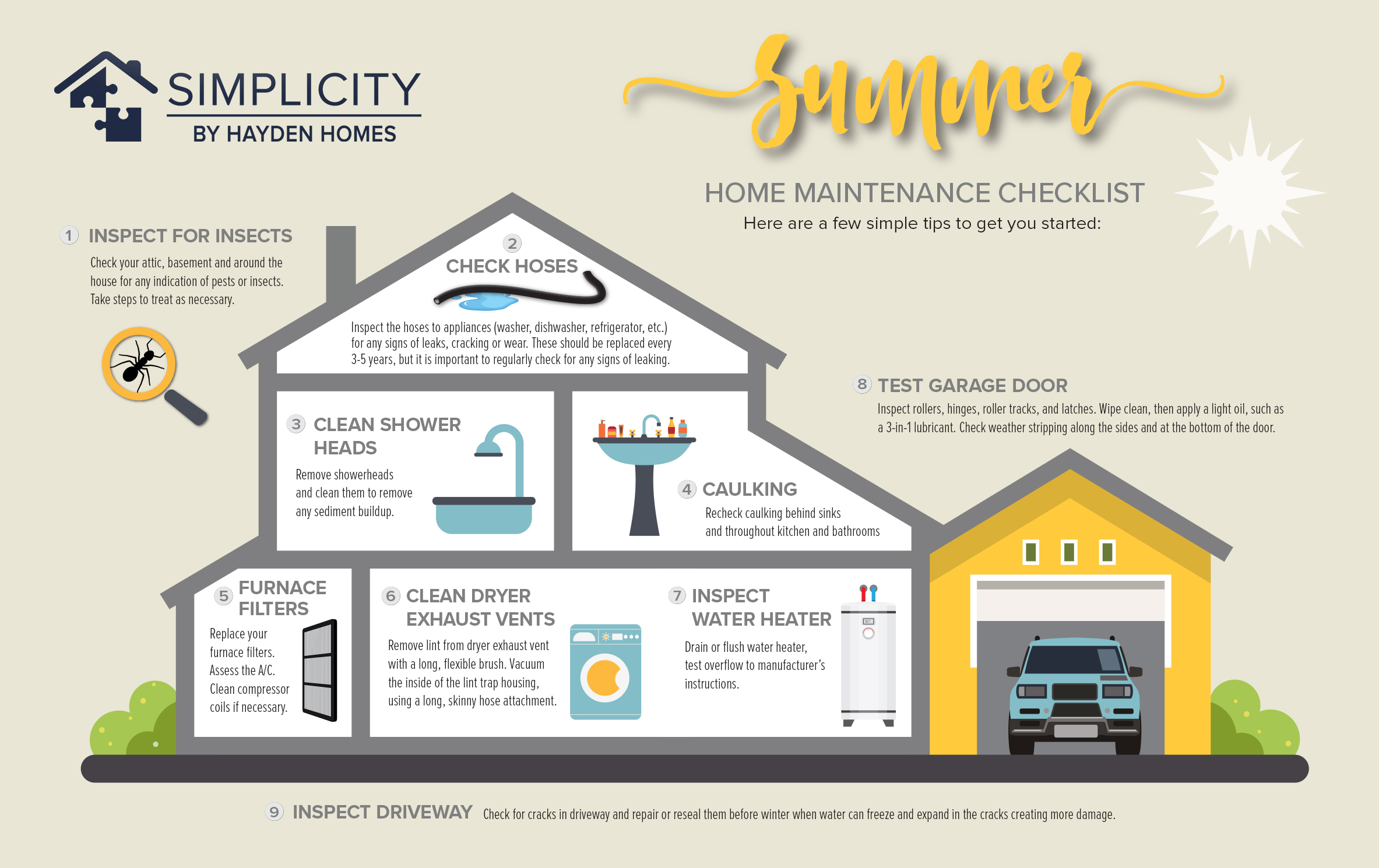 SIMPLICITY
BY HAYDEN HOMES

Summer

HOME MAINTENANCE CHECKLIST
Here are a few simple tips to get you started:

1 INSPECT FOR INSECTS
Check your attic, basement and around the house for any indication of pests or insects. Take steps to treat as necessary.

2 CHECK HOSES
Inspect the hoses to appliances (washer, dishwasher, refrigerator, etc.) for any signs of leaks, cracking or wear. These should be replaced every 3-5 years, but it is important to regularly check for any signs of leaking.

3 CLEAN SHOWER HEADS
Remove showerheads and clean them to remove any sediment buildup.

4 CAULKING
Recheck caulking behind sinks and throughout kitchen and bathrooms

5 FURNACE FILTERS
Replace your furnace filters. Assess the A/C. Clean compressor coils if necessary.

6 CLEAN DRYER EXHAUST VENTS
Remove lint from dryer exhaust vent with a long, flexible brush. Vacuum the inside of the lint trap housing, using a long, skinny hose attachment.

7 INSPECT WATER HEATER
Drain or flush water heater, test overflow to manufacturer's instructions.

8 TEST GARAGE DOOR
Inspect rollers, hinges, roller tracks, and latches. Wipe clean, then apply a light oil, such as a 3-in-1 lubricant. Check weather stripping along the sides and at the bottom of the door.

9 INSPECT DRIVEWAY Check for cracks in driveway and repair or reseal them before winter when water can freeze and expand in the cracks creating more damage.